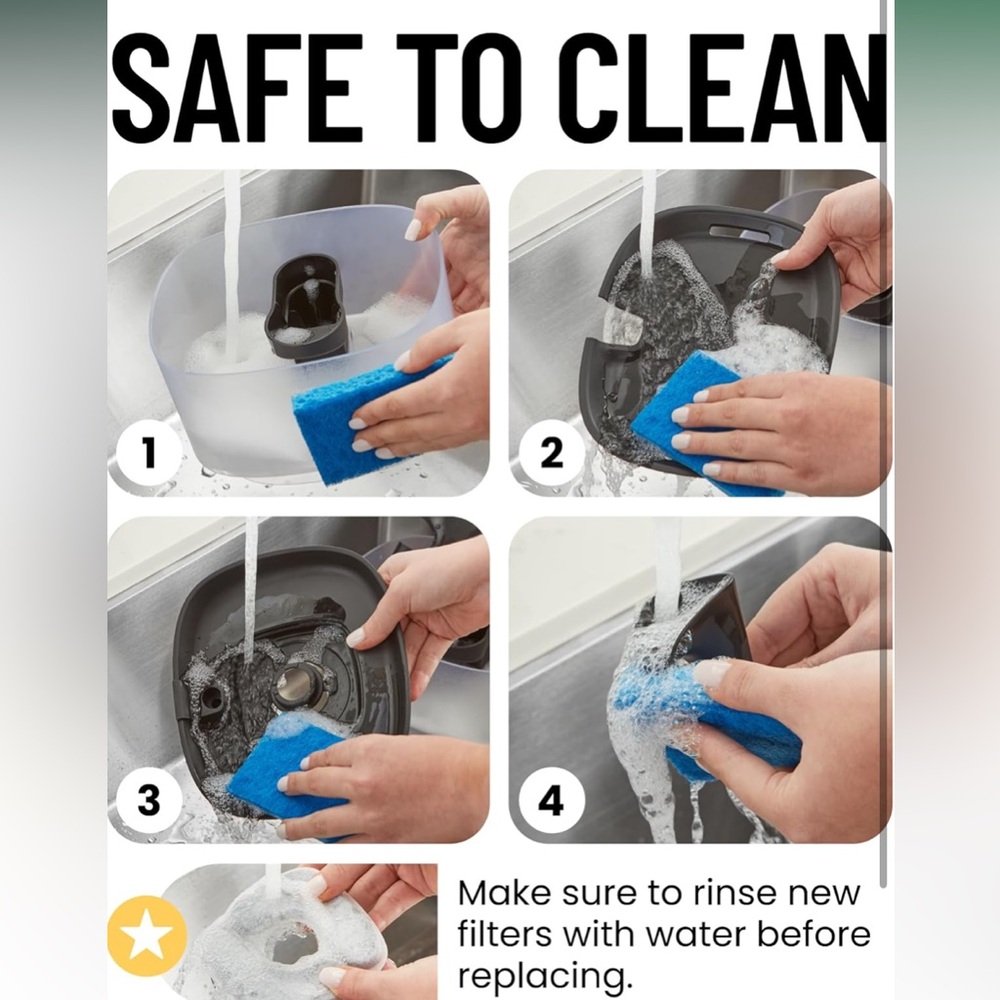 SAFE TO CLEAN

1

2

3

4

Make sure to rinse new filters with water before replacing.